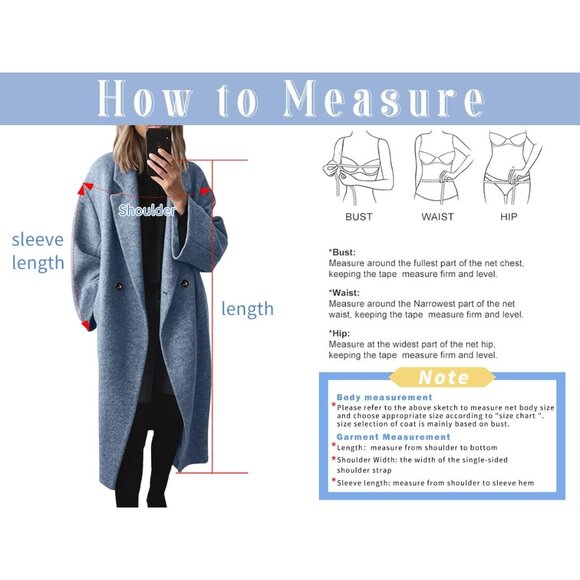 How to Measure

Shoulder

sleeve length

length

BUST

WAIST

HIP

*Bust:
Measure around the fullest part of the net chest, keeping the tape measure firm and level.

*Waist:
Measure around the Narrowest part of the net waist, keeping the tape measure firm and level.

*Hip:
Measure at the widest part of the net hip, keeping the tape measure firm and level.

Note

Body measurement
*Please refer to the above sketch to measure net body size and choose appropriate size according to "size chart ". size selection of coat is mainly based on bust.

Garment Measurement
*Length: measure from shoulder to bottom
*Shoulder Width: the width of the single-sided shoulder strap
*Sleeve length: measure from shoulder to sleeve hem